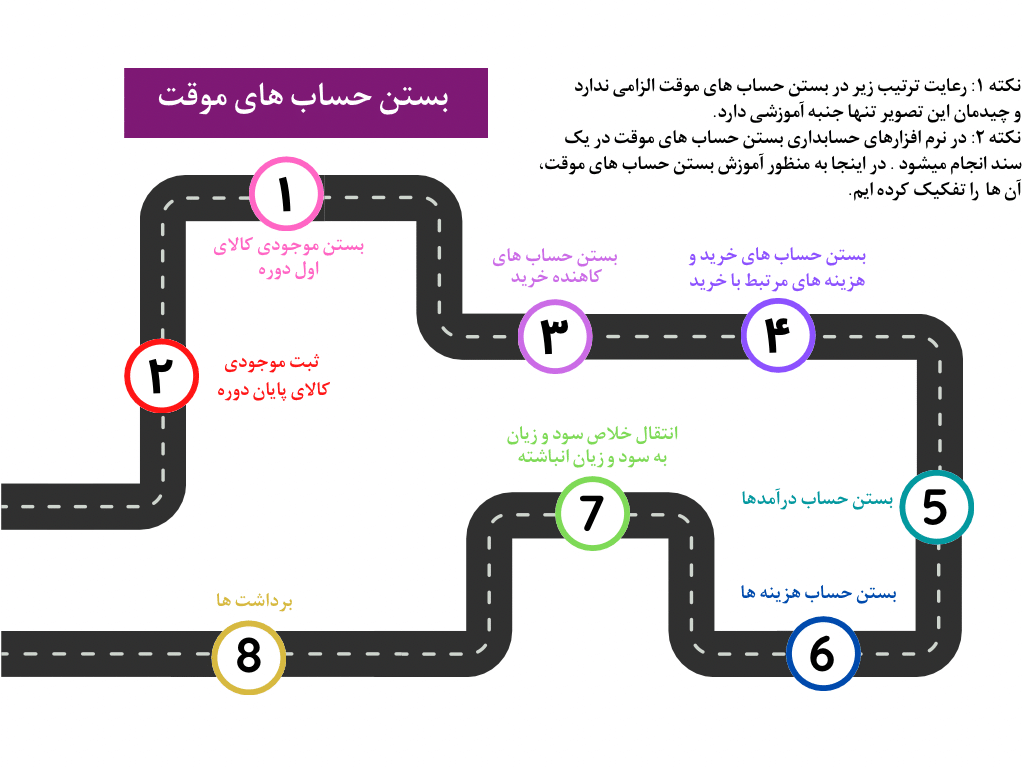 بستن حساب های موقت

نکته ۱: رعایت ترتیب زیر در بستن حساب های موقت الزامی ندارد و چیدمان این تصویر تنها جنبه آموزشی دارد.
نکته ۲: در نرم افزارهای حسابداری بستن حساب های موقت در یک سند انجام میشود . در اینجا به منظور آموزش بستن حساب های موقت، آن ها را تفکیک کرده ایم.

۱
بستن موجودی کالای اول دوره

۲
ثبت موجودی کالای پایان دوره

۳
بستن حساب های کاهنده خرید

۴
بستن حساب های خرید و هزینه های مرتبط با خرید

5
بستن حساب درآمدها

6
بستن حساب هزینه ها

7
انتقال خلاص سود و زیان به سود و زیان انباشته

8
برداشت ها